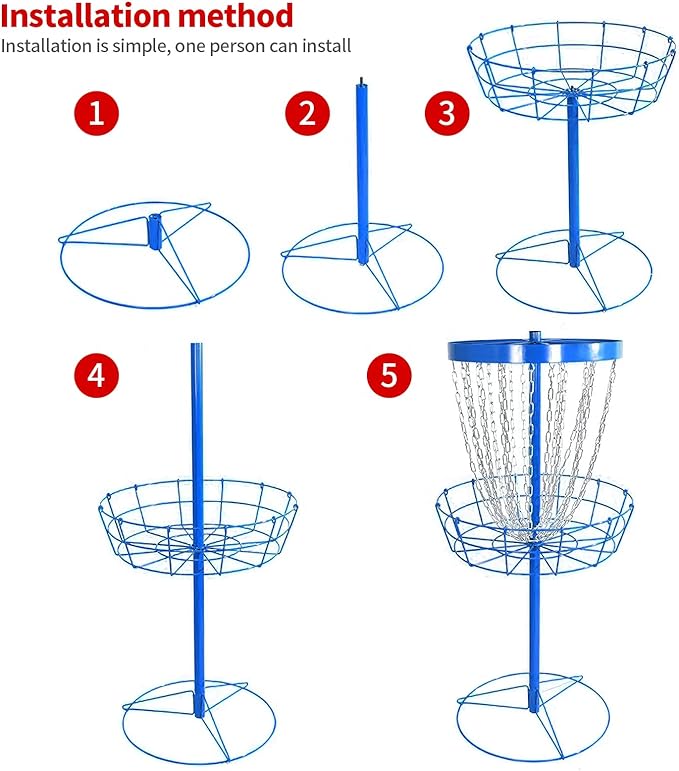 Installation method
Installation is simple, one person can install

1

2

3

4

5